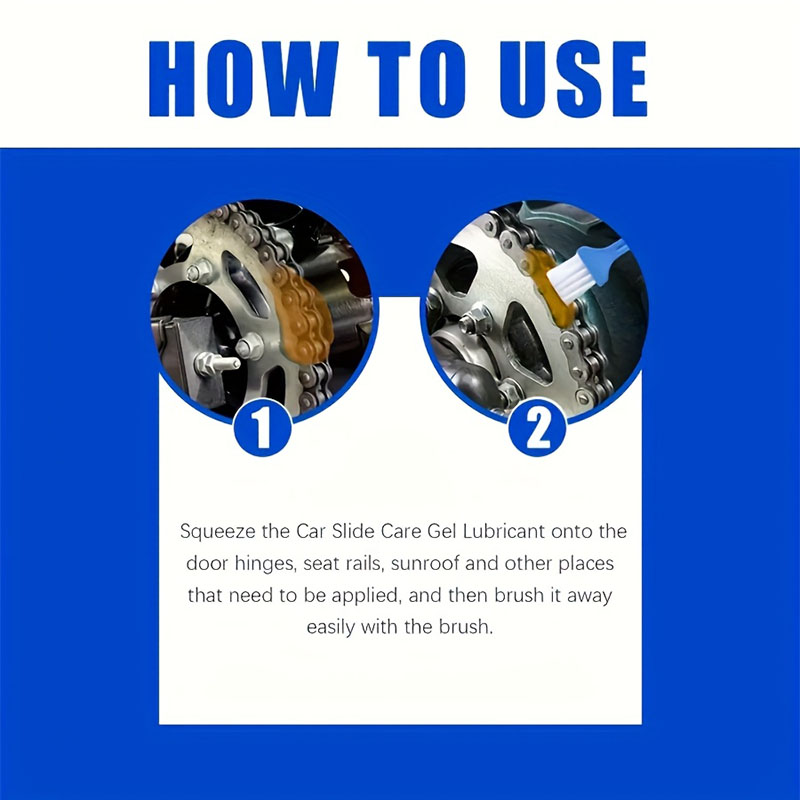 HOW TO USE

1

2

Squeeze the Car Slide Care Gel Lubricant onto the door hinges, seat rails, sunroof and other places that need to be applied, and then brush it away easily with the brush.